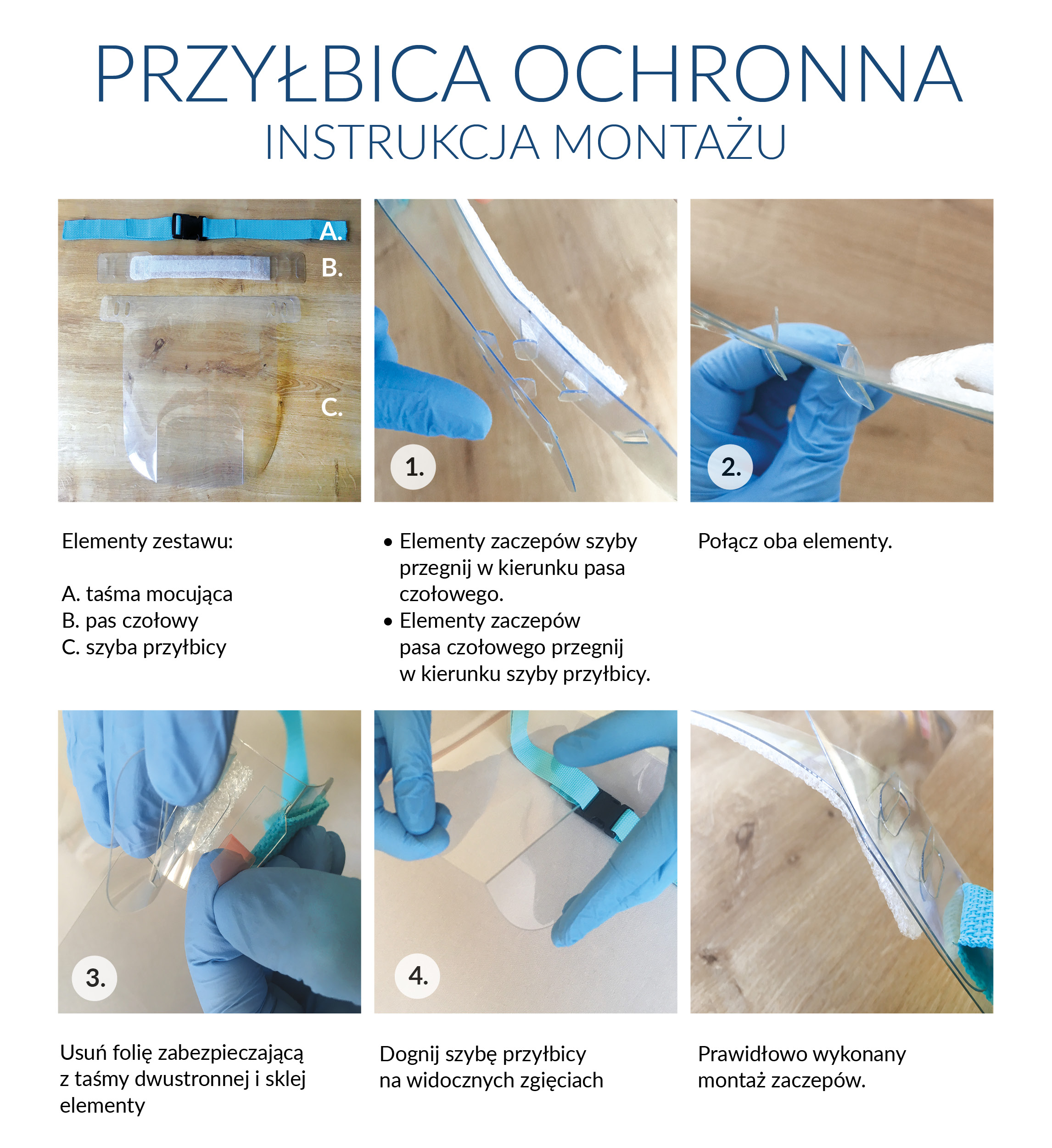 PRZYŁBICA OCHRONNA
INSTRUKCJA MONTAŻU

A.
B.
C.

1.

2.

Elementy zestawu:

A. taśma mocująca
B. pas czołowy
C. szyba przyłbicy

• Elementy zaczepów szyby przegnij w kierunku pasa czołowego.
• Elementy zaczepów pasa czołowego przegnij w kierunku szyby przyłbicy.

Połącz oba elementy.

3.

4.

Usuń folię zabezpieczającą z taśmy dwustronnej i sklej elementy

Dognij szybę przyłbicy na widocznych zgięciach

Prawidłowo wykonany montaż zaczepów.